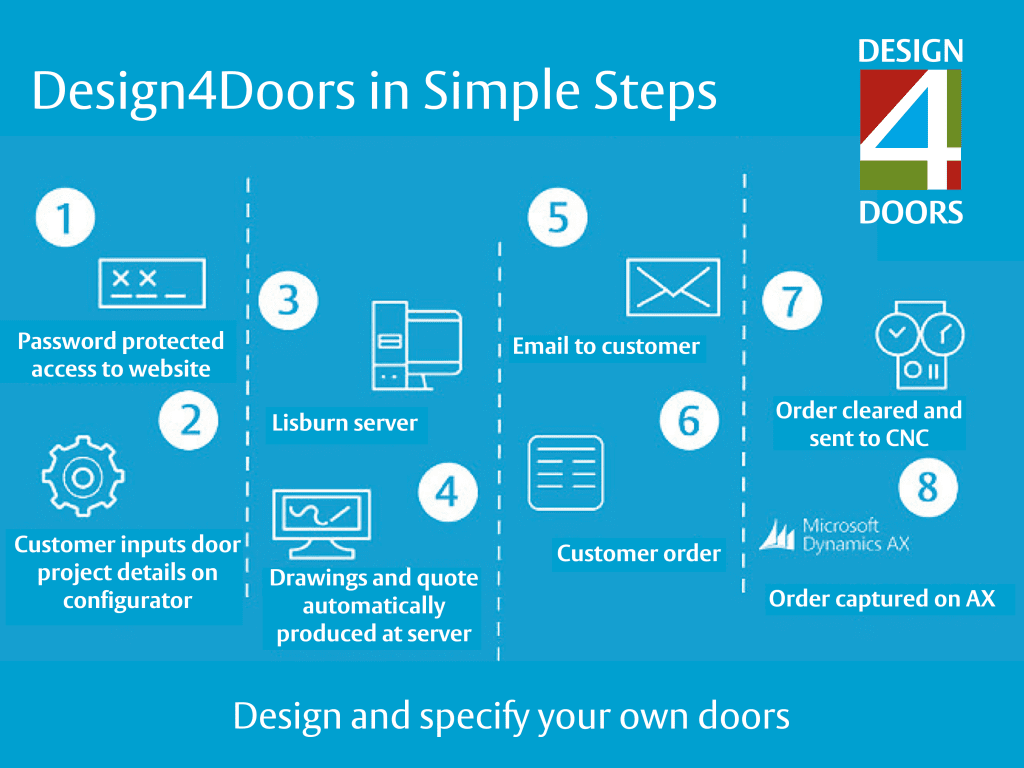 Design4Doors in Simple Steps

DESIGN
4
DOORS

1

Password protected access to website

2

Customer inputs door project details on configurator

3

Lisburn server

4

Drawings and quote automatically produced at server

5

Email to customer

6

Customer order

7

Order cleared and sent to CNC

8

Microsoft Dynamics AX

Order captured on AX

Design and specify your own doors